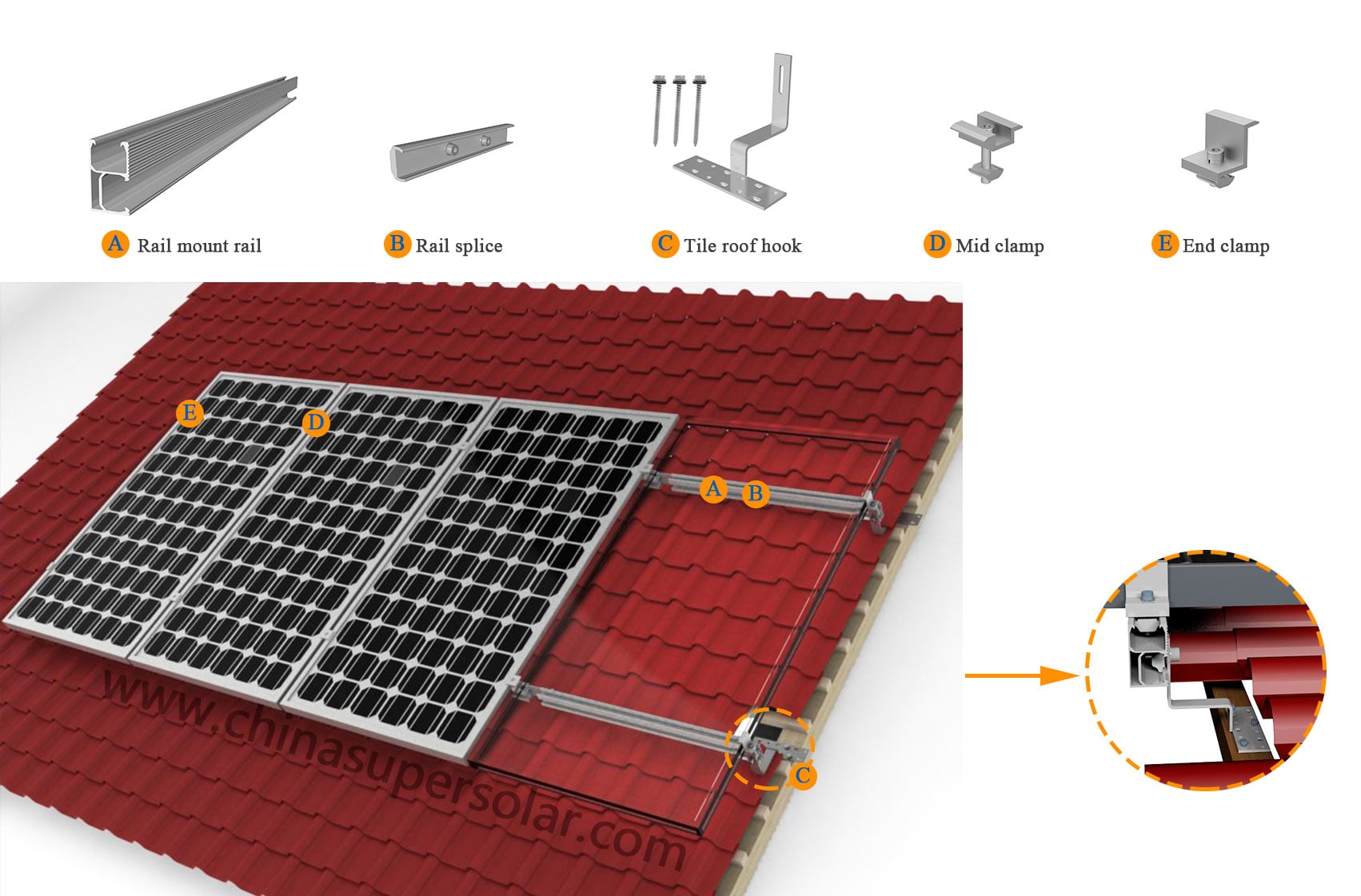 A Rail mount rail

B Rail splice

C Tile roof hook

D Mid clamp

E End clamp

E

D

A

B

C

www.chinasupersolar.com